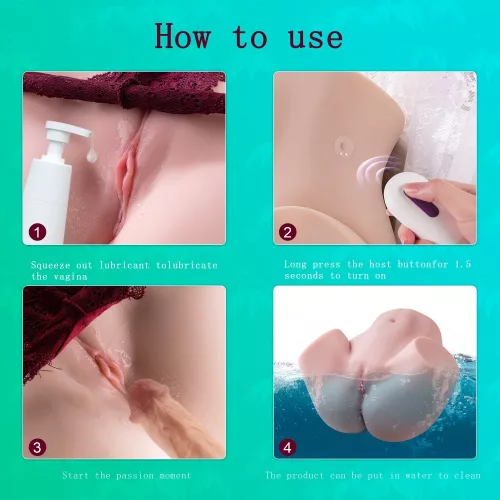 How to use

1

Squeeze out lubricant tolubricate the vagina

2

Long press the host buttonfor 1.5 seconds to turn on

3

Start the passion moment

4

The product can be put in water to clean